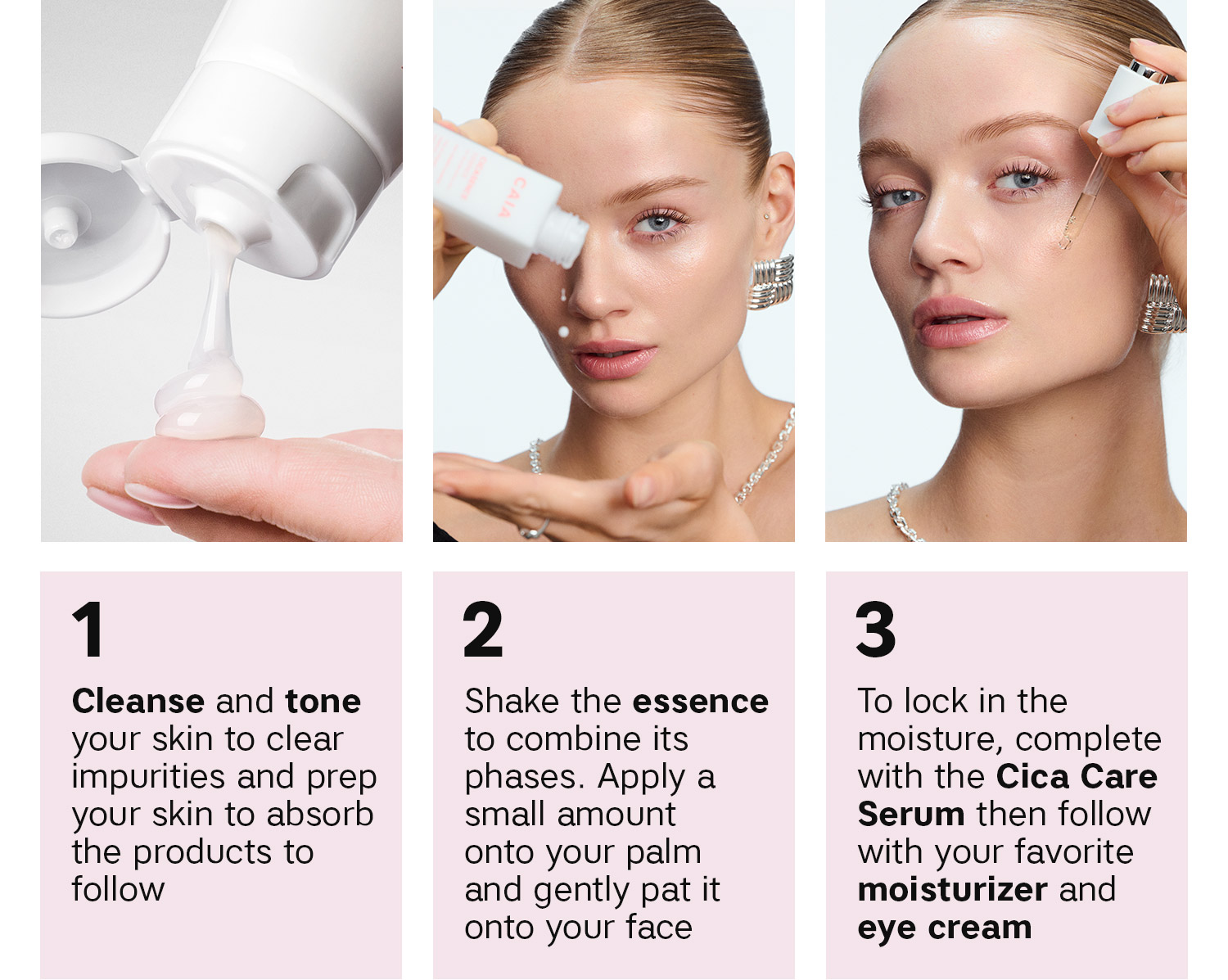 CAIA

1

Cleanse and tone your skin to clear impurities and prep your skin to absorb the products to follow

2

Shake the essence to combine its phases. Apply a small amount onto your palm and gently pat it onto your face

3

To lock in the moisture, complete with the Cica Care Serum then follow with your favorite moisturizer and eye cream